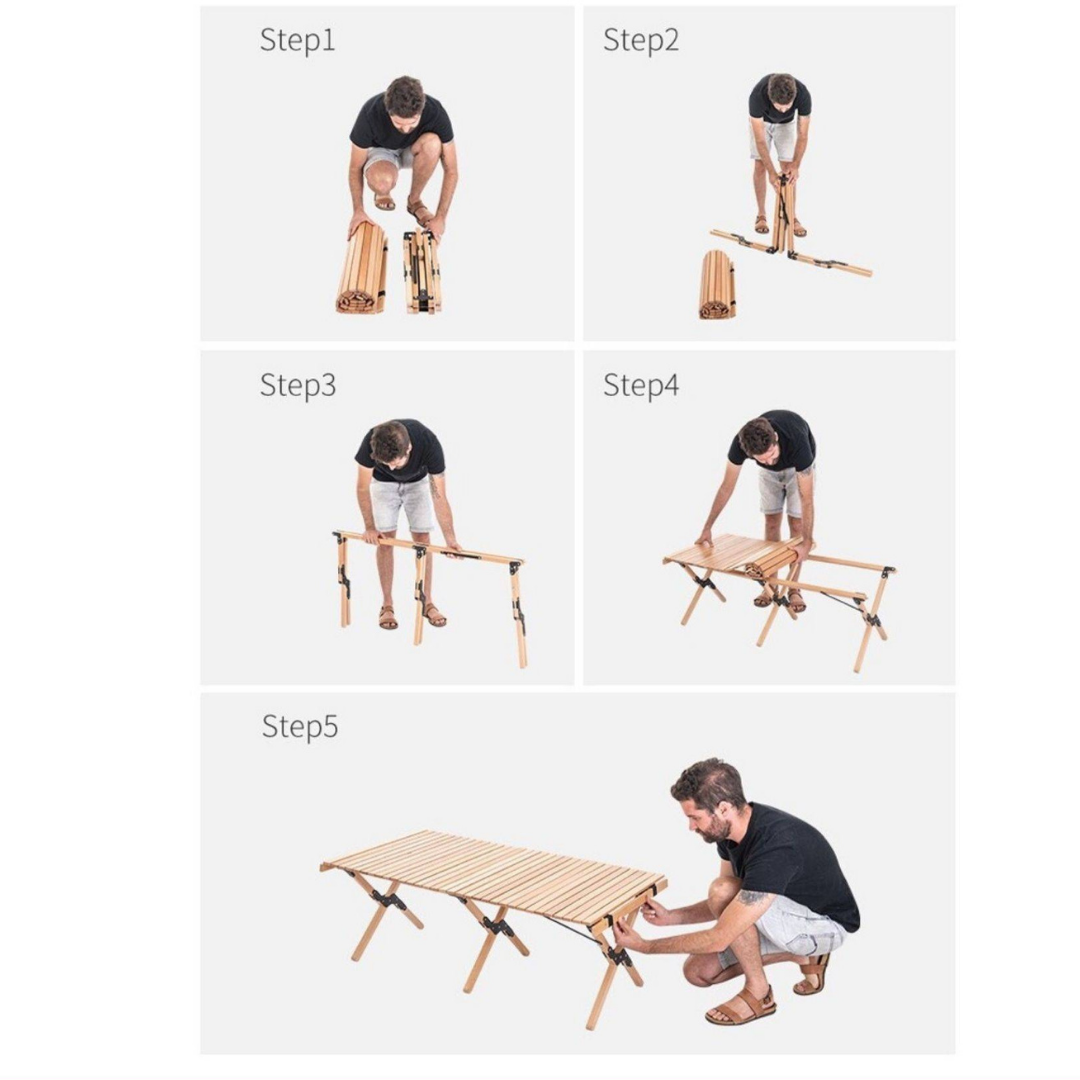 Step1

Step2

Step3

Step4

Step5